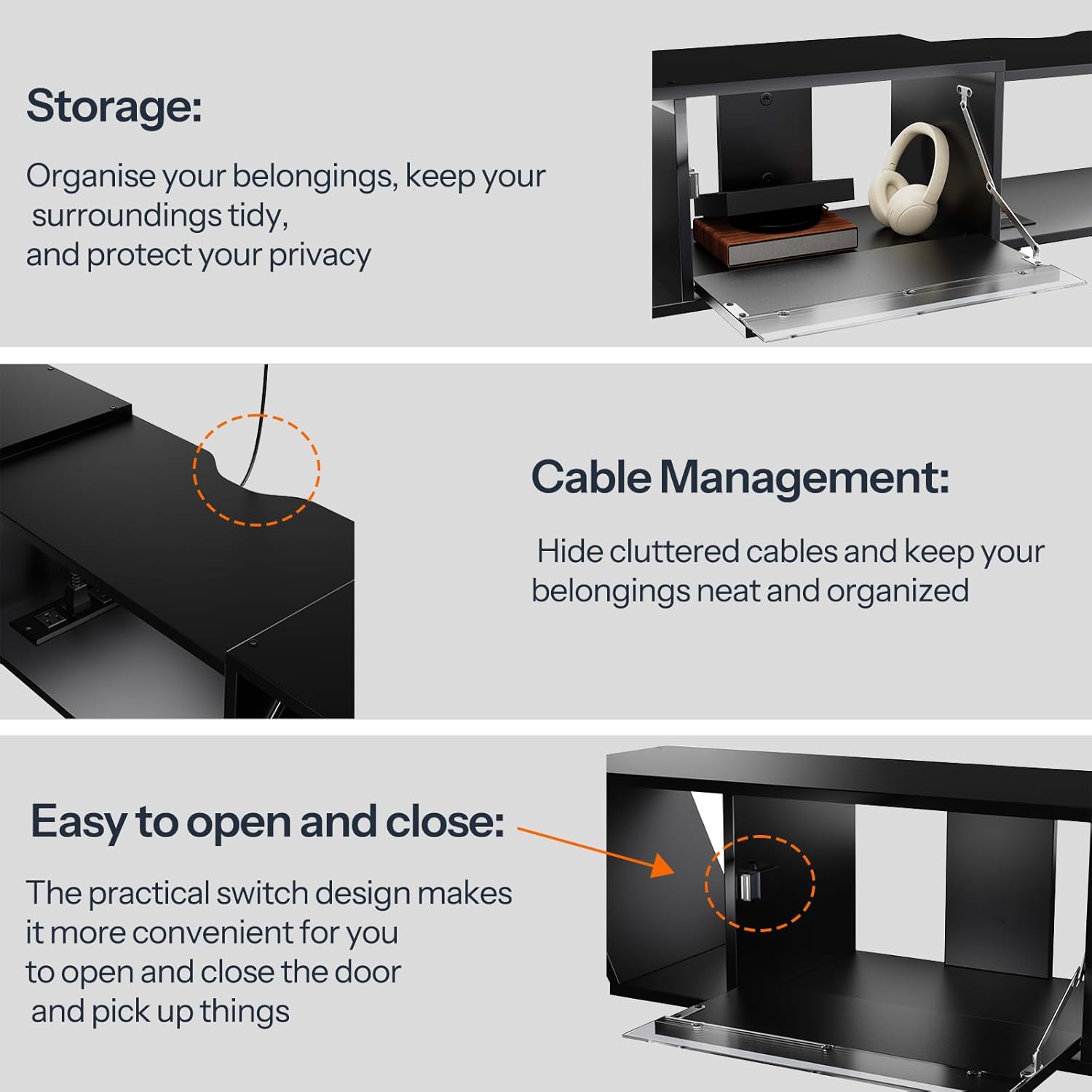 Storage:

Organise your belongings, keep your surroundings tidy, and protect your privacy

Cable Management:

Hide cluttered cables and keep your belongings neat and organized

Easy to open and close:

The practical switch design makes it more convenient for you to open and close the door and pick up things