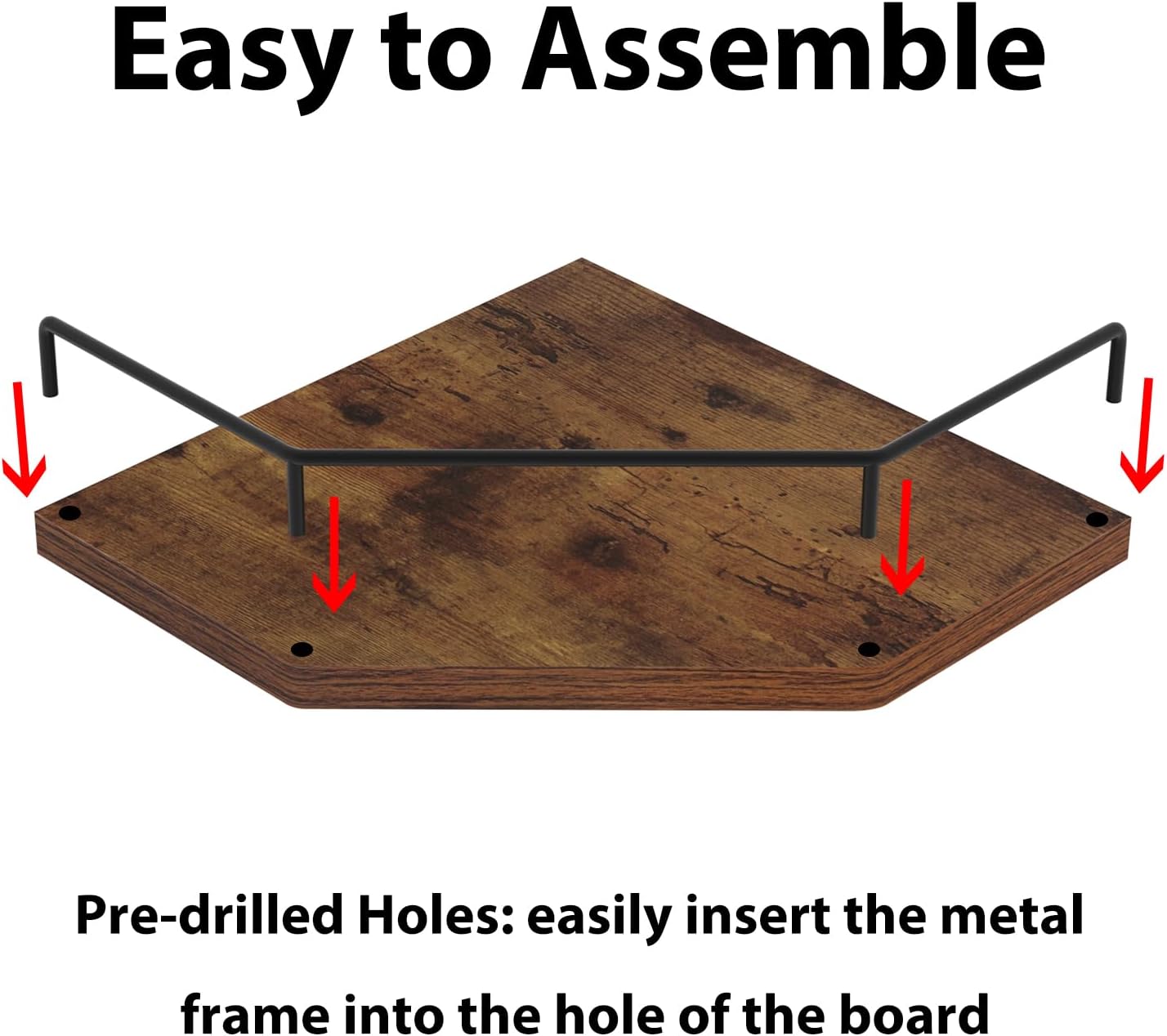 Easy to Assemble

Pre-drilled Holes: easily insert the metal frame into the hole of the board